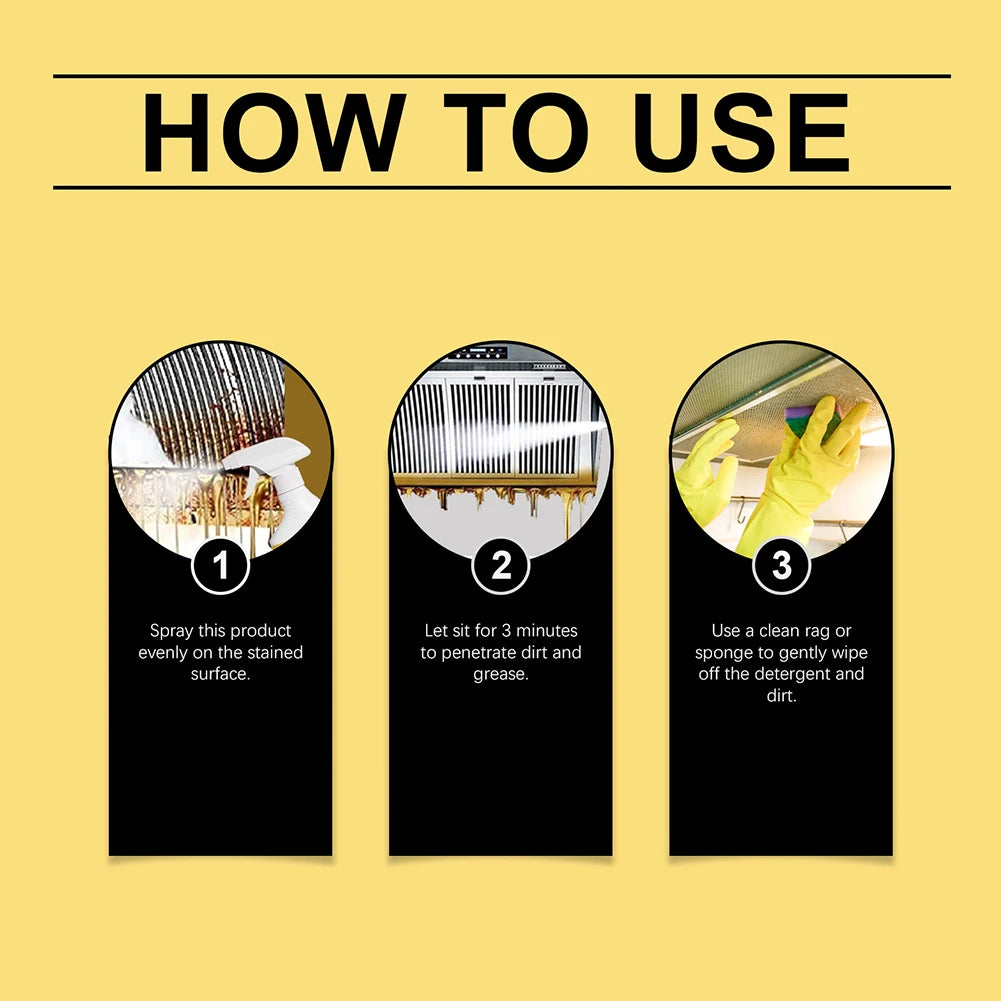 HOW TO USE

1

Spray this product evenly on the stained surface.

2

Let sit for 3 minutes to penetrate dirt and grease.

3

Use a clean rag or sponge to gently wipe off the detergent and dirt.